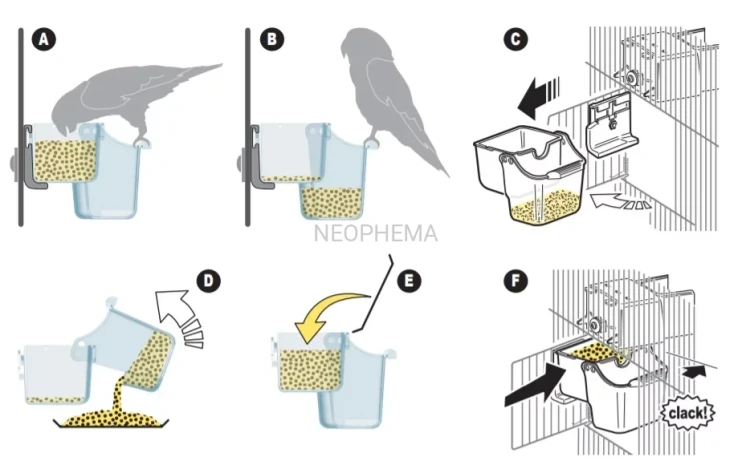 A

B

C

NEOPHEMA

D

E

F

clack!